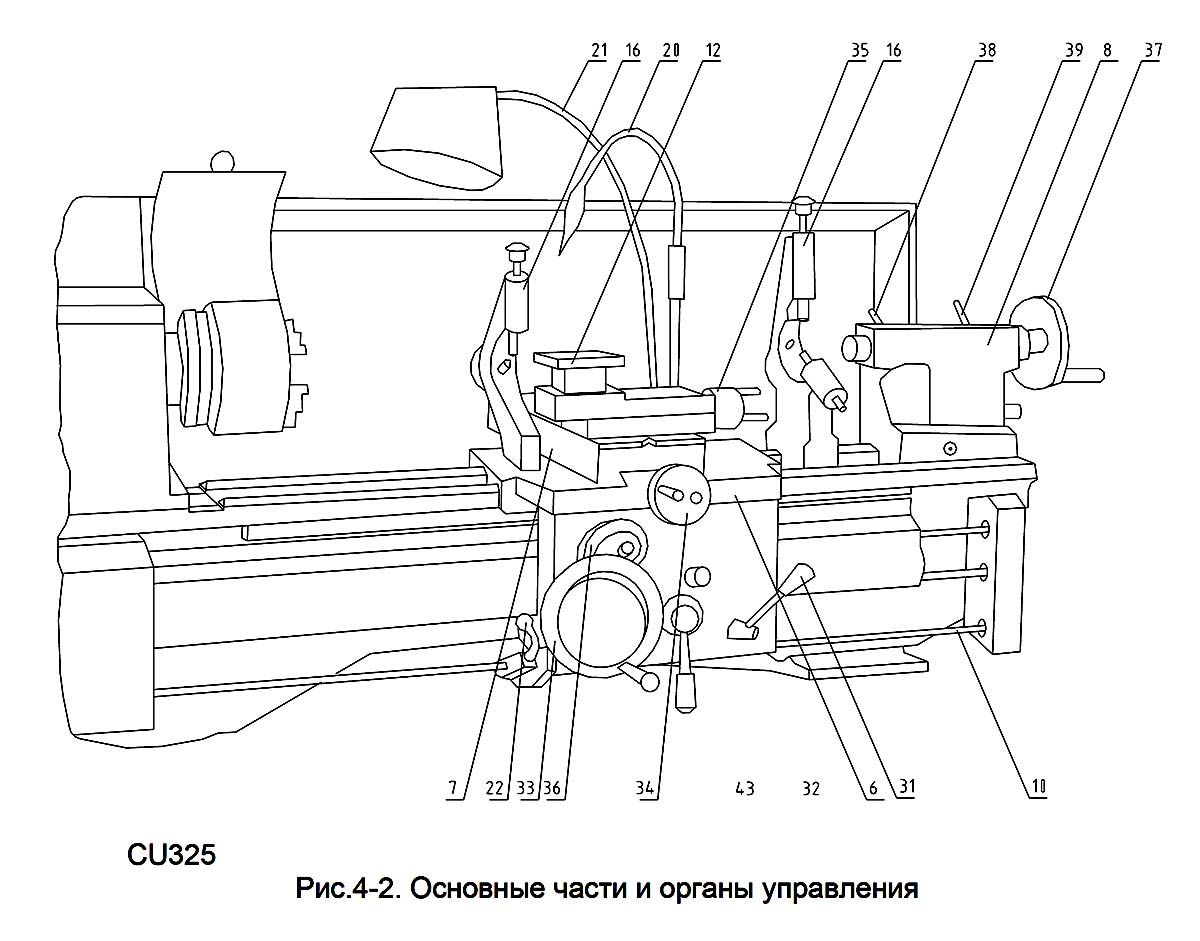 21 16 20 12 35 16 38 39 8 37

7 22 33 36 34 43 32 6 31 10

CU325

Рис.4-2. Основные части и органы управления